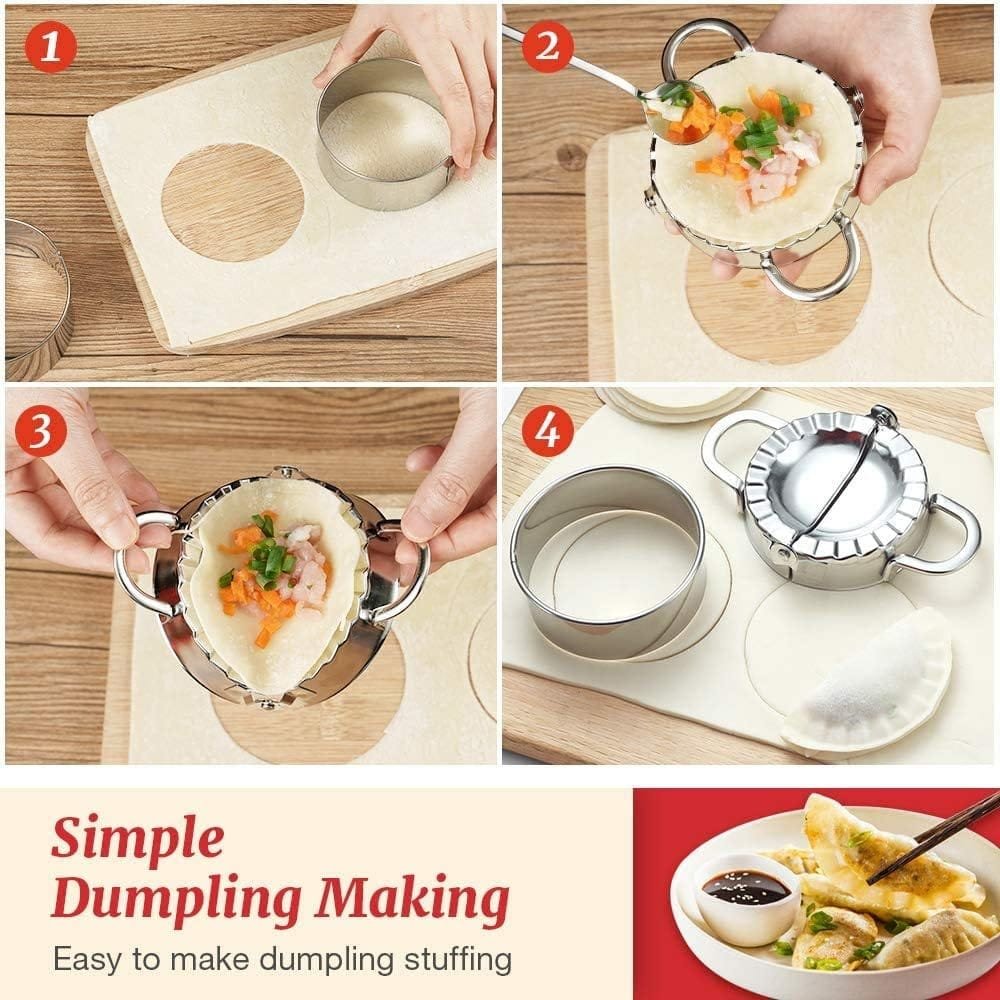 1

2

3

4

Simple Dumpling Making

Easy to make dumpling stuffing