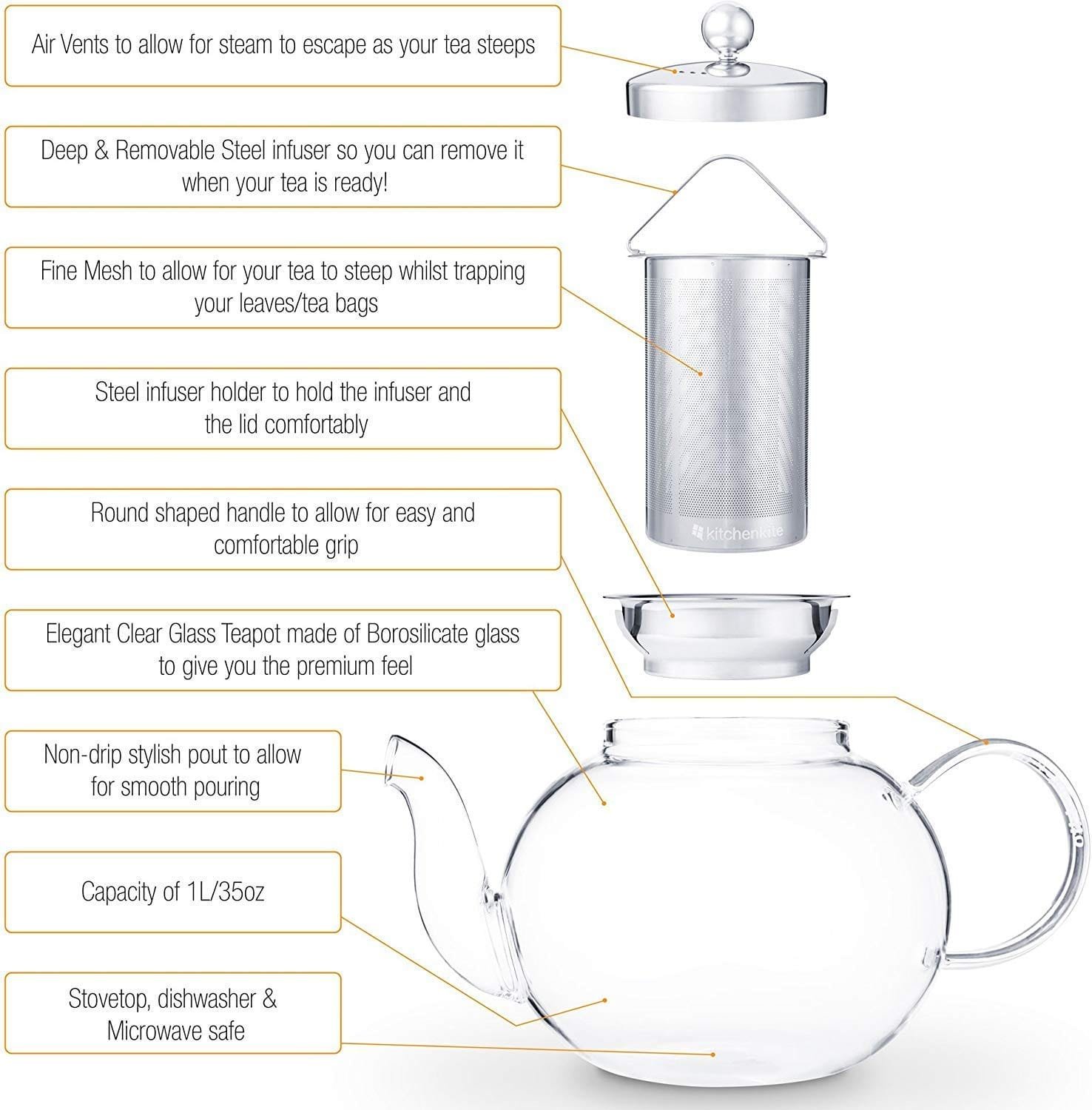 Air Vents to allow for steam to escape as your tea steeps

Deep & Removable Steel infuser so you can remove it when your tea is ready!

Fine Mesh to allow for your tea to steep whilst trapping your leaves/tea bags

Steel infuser holder to hold the infuser and the lid comfortably

Round shaped handle to allow for easy and comfortable grip

Elegant Clear Glass Teapot made of Borosilicate glass to give you the premium feel

Non-drip stylish pout to allow for smooth pouring

Capacity of 1L/35oz

Stovetop, dishwasher & Microwave safe

kitchenkite